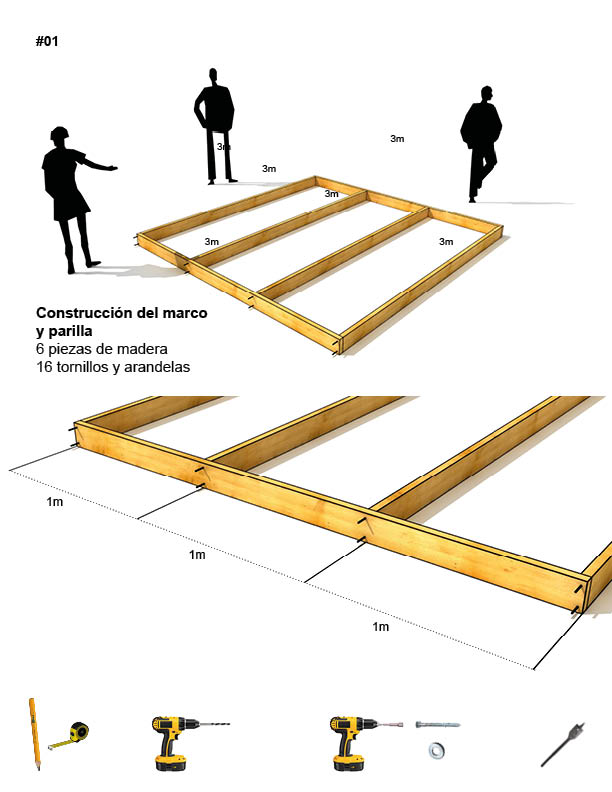 #01

3m
3m
3m
3m
3m
3m

**Construcción del marco y parilla**
6 piezas de madera
16 tornillos y arandelas

1m
1m
1m